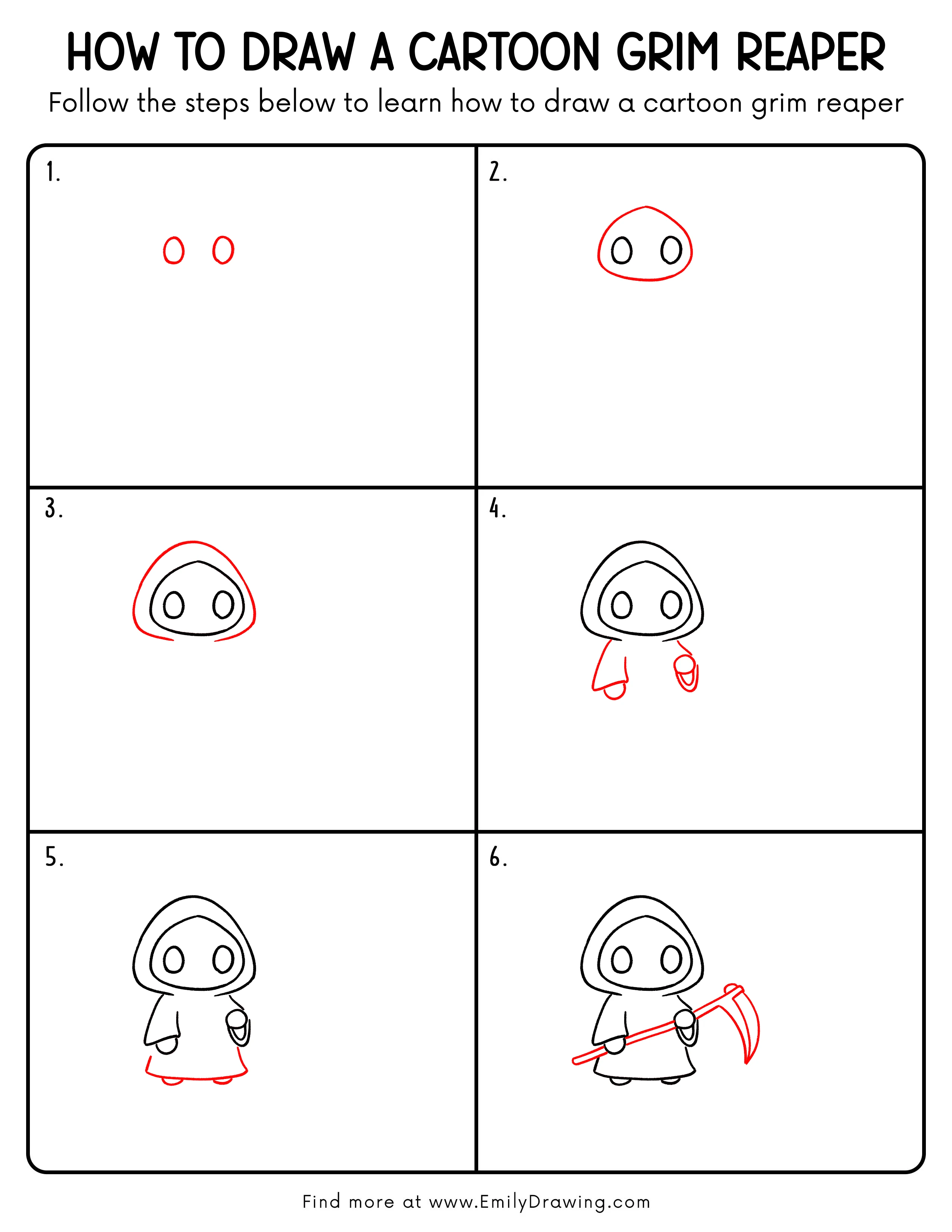 HOW TO DRAW A CARTOON GRIM REAPER

Follow the steps below to learn how to draw a cartoon grim reaper

1.

2.

3.

4.

5.

6.

Find more at www.EmilyDrawing.com